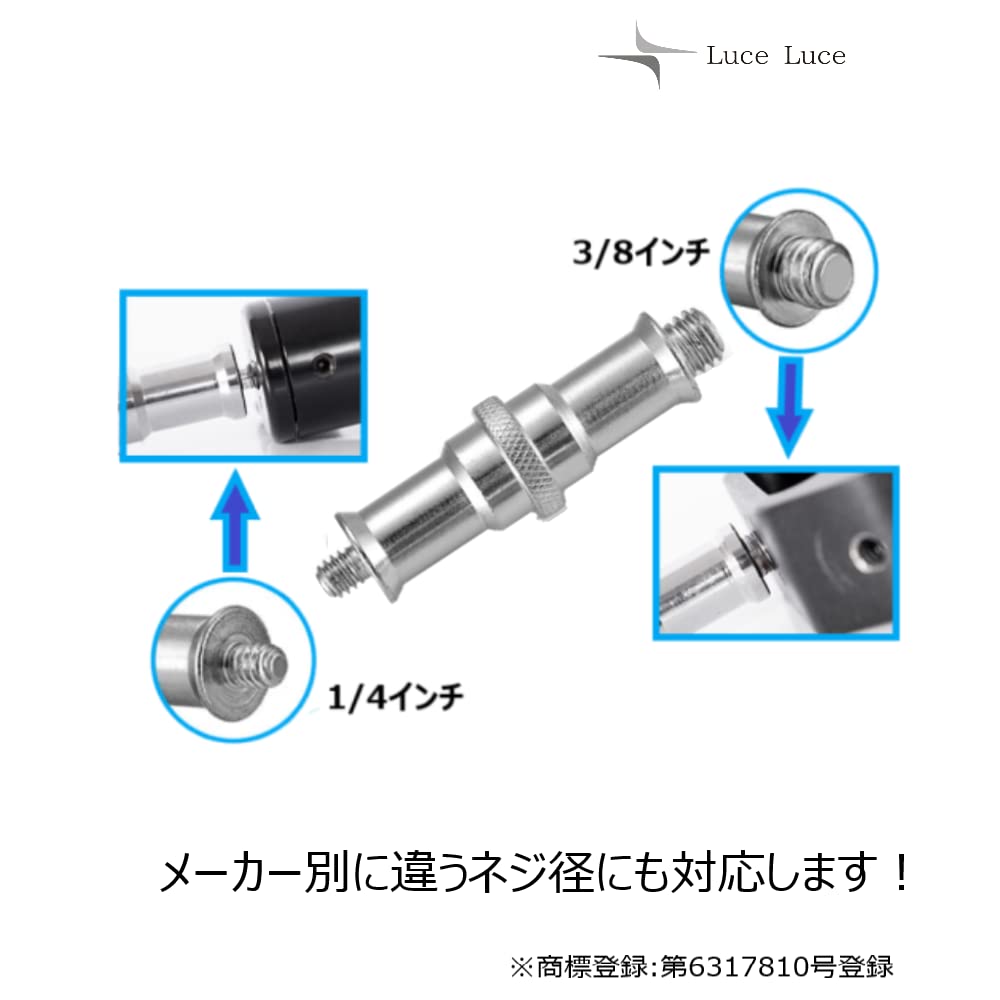 Luce Luce

3/8インチ

1/4インチ

メーカー別に違うネジ径にも対応します！

※商標登録:第6317810号登録