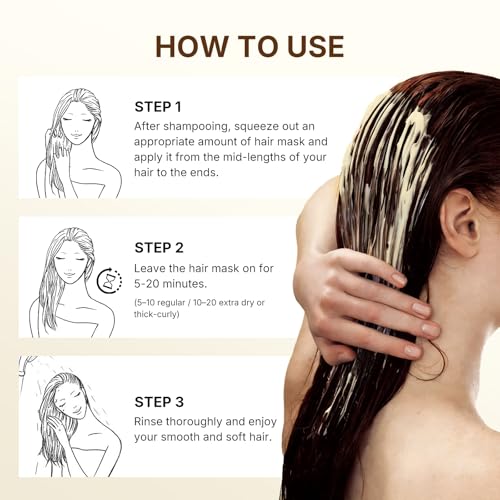 HOW TO USE

STEP 1
After shampooing, squeeze out an appropriate amount of hair mask and apply it from the mid-lengths of your hair to the ends.

STEP 2
Leave the hair mask on for 5-20 minutes.
(5–10 regular / 10–20 extra dry or thick-curly)

STEP 3
Rinse thoroughly and enjoy your smooth and soft hair.