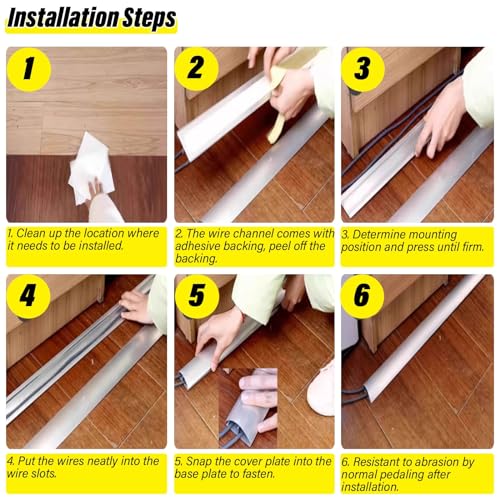 Installation Steps

1

1. Clean up the location where it needs to be installed.

2

2. The wire channel comes with adhesive backing, peel off the backing.

3

3. Determine mounting position and press until firm.

4

4. Put the wires neatly into the wire slots.

5

5. Snap the cover plate into the base plate to fasten.

6

6. Resistant to abrasion by normal pedaling after installation.