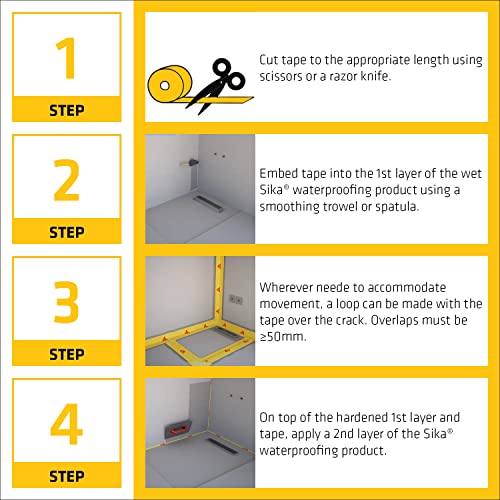 1
STEP

Cut tape to the appropriate length using scissors or a razor knife.

2
STEP

Embed tape into the 1st layer of the wet Sika® waterproofing product using a smoothing trowel or spatula.

3
STEP

Wherever neede to accommodate movement, a loop can be made with the tape over the crack. Overlaps must be ≥50mm.

4
STEP

On top of the hardened 1st layer and tape, apply a 2nd layer of the Sika® waterproofing product.