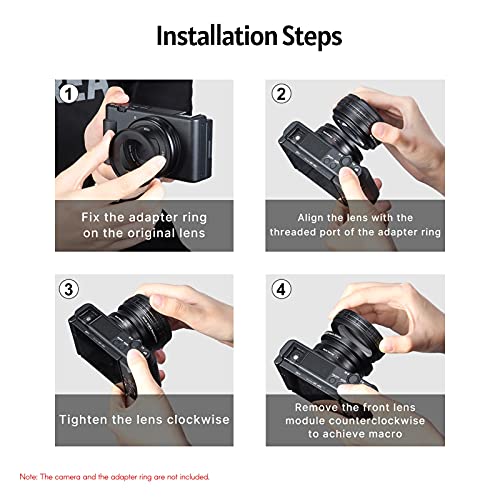 Installation Steps

1

Fix the adapter ring on the original lens

2

Align the lens with the threaded port of the adapter ring

3

Tighten the lens clockwise

4

Remove the front lens module counterclockwise to achieve macro

Note: The camera and the adapter ring are not included.