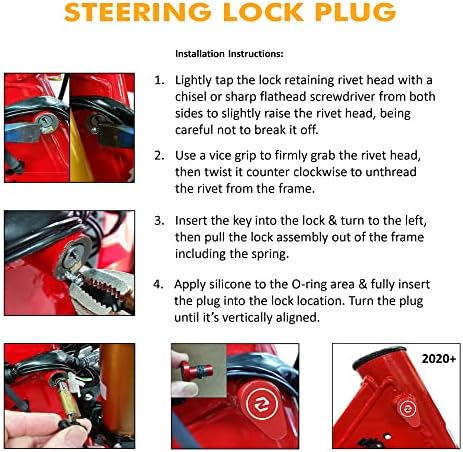 STEERING LOCK PLUG

Installation Instructions:

1. Lightly tap the lock retaining rivet head with a chisel or sharp flathead screwdriver from both sides to slightly raise the rivet head, being careful not to break it off.

2. Use a vice grip to firmly grab the rivet head, then twist it counter clockwise to unthread the rivet from the frame.

3. Insert the key into the lock & turn to the left, then pull the lock assembly out of the frame including the spring.

4. Apply silicone to the O-ring area & fully insert the plug into the lock location. Turn the plug until it's vertically aligned.

2020+