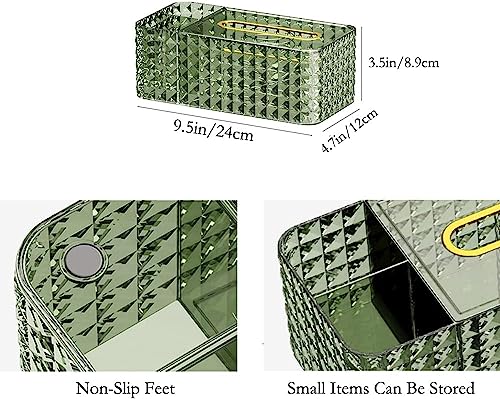 3.5in/8.9cm

9.5in/24cm

4.7in/12cm

Non-Slip Feet

Small Items Can Be Stored