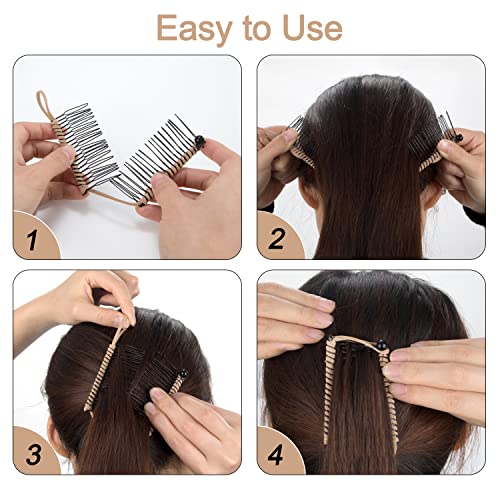 Easy to Use

1

2

3

4