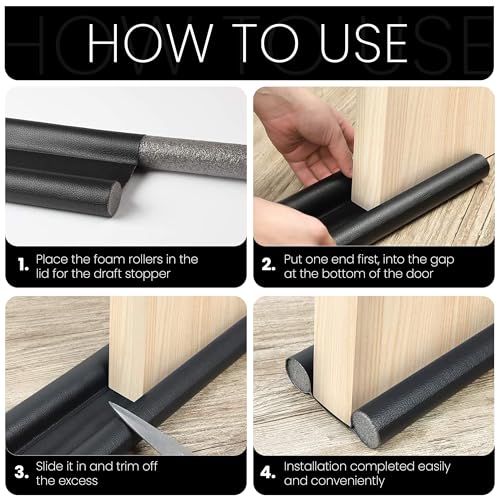 HOW TO USE

1. Place the foam rollers in the lid for the draft stopper

2. Put one end first, into the gap at the bottom of the door

3. Slide it in and trim off the excess

4. Installation completed easily and conveniently