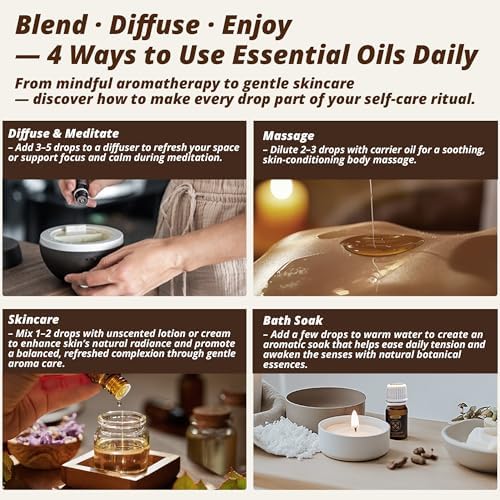 Blend · Diffuse · Enjoy
— 4 Ways to Use Essential Oils Daily

From mindful aromatherapy to gentle skincare
— discover how to make every drop part of your self-care ritual.

Diffuse & Meditate
– Add 3–5 drops to a diffuser to refresh your space or support focus and calm during meditation.

Massage
– Dilute 2–3 drops with carrier oil for a soothing, skin-conditioning body massage.

Skincare
– Mix 1–2 drops with unscented lotion or cream to enhance skin's natural radiance and promote a balanced, refreshed complexion through gentle aroma care.

Bath Soak
– Add a few drops to warm water to create an aromatic soak that helps ease daily tension and awaken the senses with natural botanical essences.