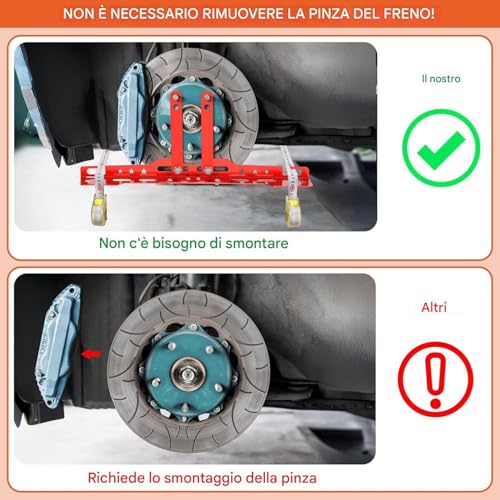 NON È NECESSARIO RIMUOVERE LA PINZA DEL FRENO!

Il nostro

Non c'è bisogno di smontare

Altri

Richiede lo smontaggio della pinza