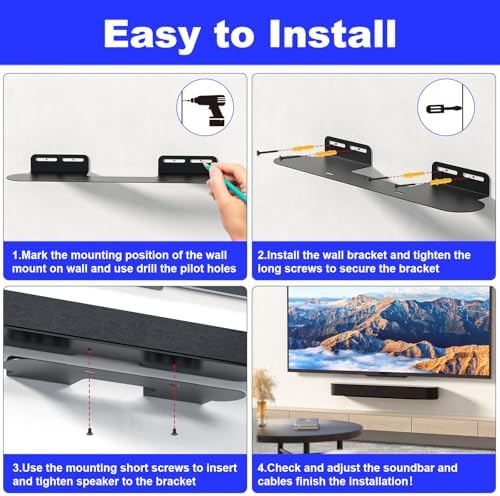 Easy to Install

1.Mark the mounting position of the wall mount on wall and use drill the pilot holes

2.Install the wall bracket and tighten the long screws to secure the bracket

3.Use the mounting short screws to insert and tighten speaker to the bracket

4.Check and adjust the soundbar and cables finish the installation!