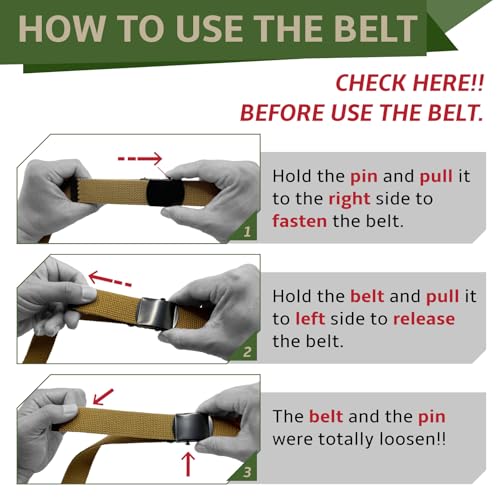 HOW TO USE THE BELT

CHECK HERE!!
BEFORE USE THE BELT.

1

Hold the pin and pull it to the right side to fasten the belt.

2

Hold the belt and pull it to left side to release the belt.

3

The belt and the pin were totally loosen!!