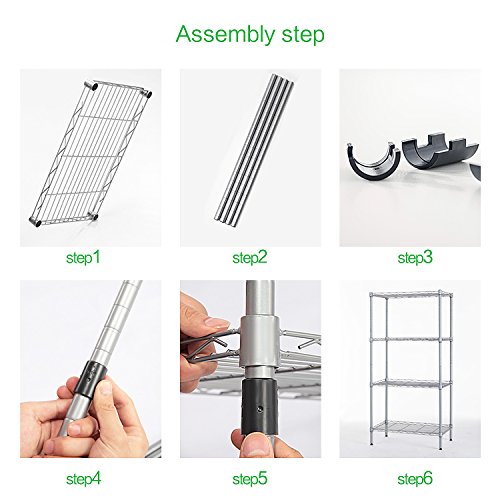 Assembly step

step1

step2

step3

step4

step5

step6