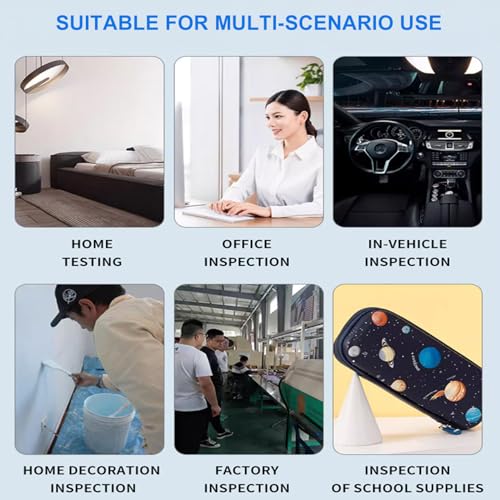 SUITABLE FOR MULTI-SCENARIO USE

HOME TESTING

OFFICE INSPECTION

IN-VEHICLE INSPECTION

HOME DECORATION INSPECTION

FACTORY INSPECTION

INSPECTION OF SCHOOL SUPPLIES