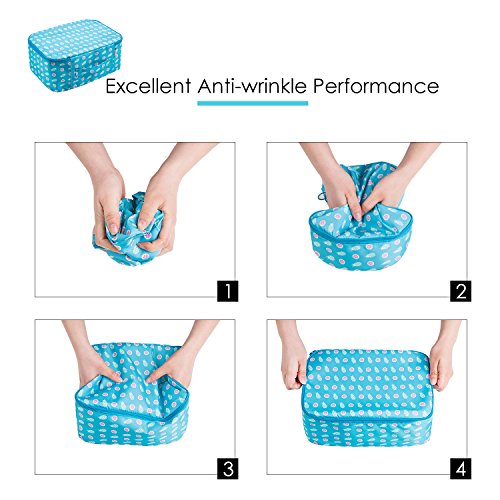 Excellent Anti-wrinkle Performance

1

2

3

4