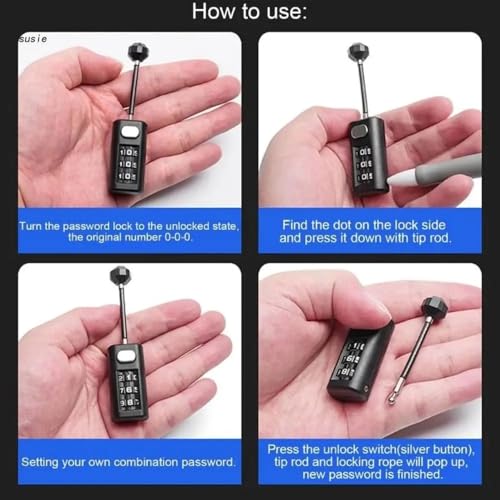 How to use:

susie

Turn the password lock to the unlocked state, the original number 0-0-0.

Find the dot on the lock side and press it down with tip rod.

Setting your own combination password.

Press the unlock switch(silver button), tip rod and locking rope will pop up, new password is finished.