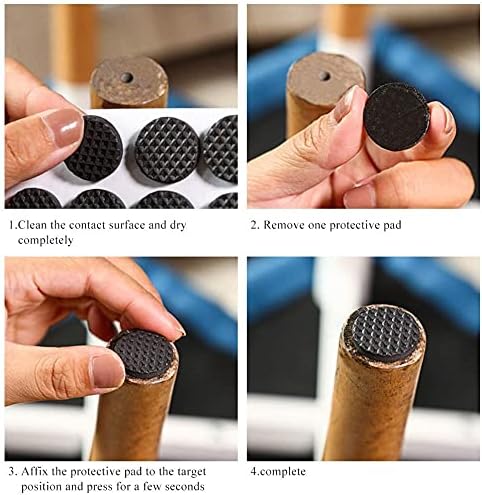 1.Clean the contact surface and dry completely

2. Remove one protective pad

3. Affix the protective pad to the target position and press for a few seconds

4.complete