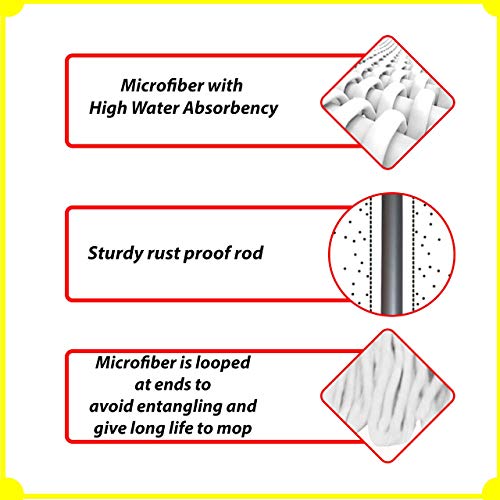 Microfiber with
High Water Absorbency

Sturdy rust proof rod

Microfiber is looped
at ends to
avoid entangling and
give long life to mop