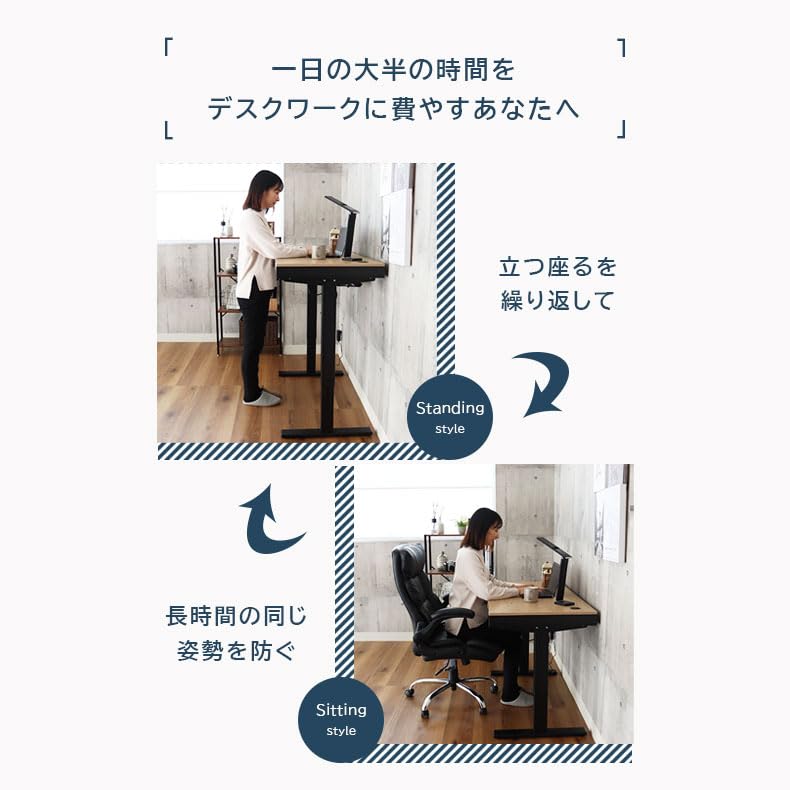 一日の大半の時間を
デスクワークに費やすあなたへ

立つ座るを
繰り返して

Standing
style

長時間の同じ
姿勢を防ぐ

Sitting
style