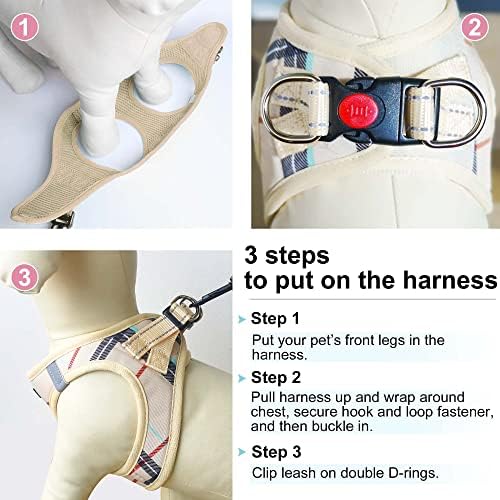 1

2

3

3 steps to put on the harness

Step 1

Put your pet's front legs in the harness.

Step 2

Pull harness up and wrap around chest, secure hook and loop fastener, and then buckle in.

Step 3

Clip leash on double D-rings.