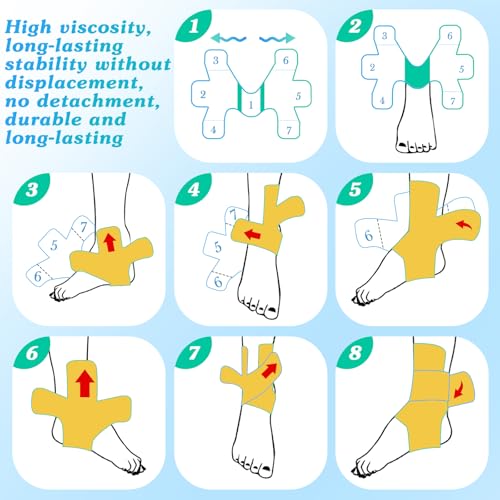 High viscosity, long-lasting stability without displacement, no detachment, durable and long-lasting

1
3
6
2
1
5
4
7

2
3
6
2
5
4
7

3
7
5
6

4
7
5
6

5
6

6

7

8