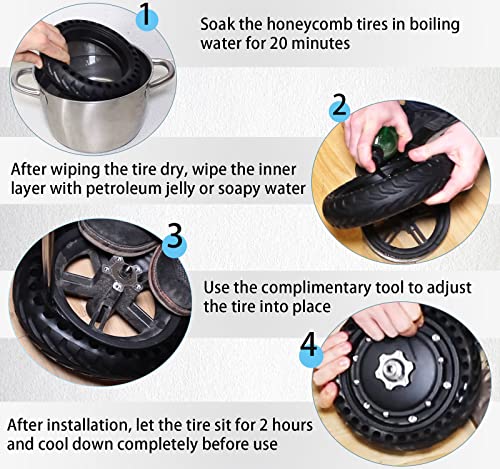 1

Soak the honeycomb tires in boiling water for 20 minutes

2

After wiping the tire dry, wipe the inner layer with petroleum jelly or soapy water

3

Use the complimentary tool to adjust the tire into place

4

After installation, let the tire sit for 2 hours and cool down completely before use