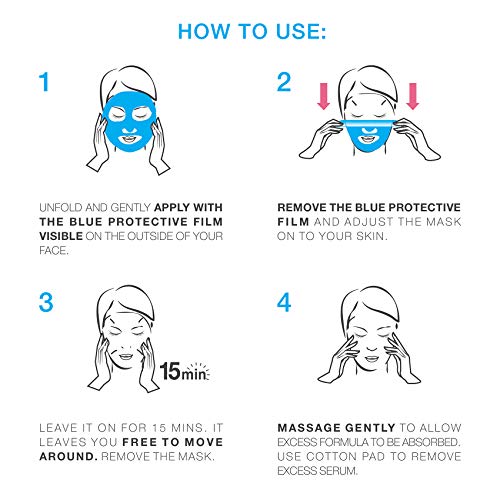 HOW TO USE:

1

UNFOLD AND GENTLY APPLY WITH THE BLUE PROTECTIVE FILM VISIBLE ON THE OUTSIDE OF YOUR FACE.

2

REMOVE THE BLUE PROTECTIVE FILM AND ADJUST THE MASK ON TO YOUR SKIN.

3

15min

LEAVE IT ON FOR 15 MINS. IT LEAVES YOU FREE TO MOVE AROUND. REMOVE THE MASK.

4

MASSAGE GENTLY TO ALLOW EXCESS FORMULA TO BE ABSORBED. USE COTTON PAD TO REMOVE EXCESS SERUM.