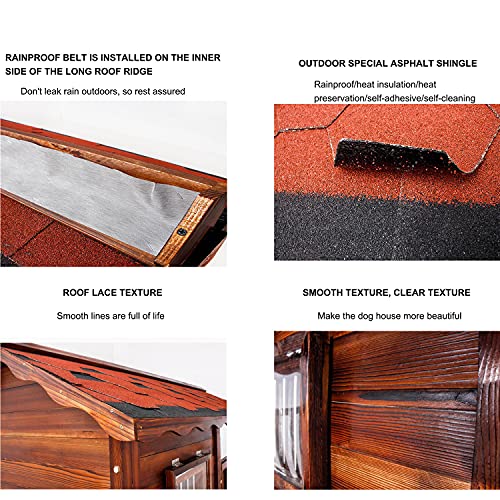 RAINPROOF BELT IS INSTALLED ON THE INNER SIDE OF THE LONG ROOF RIDGE

Don't leak rain outdoors, so rest assured

OUTDOOR SPECIAL ASPHALT SHINGLE

Rainproof/heat insulation/heat preservation/self-adhesive/self-cleaning

ROOF LACE TEXTURE

Smooth lines are full of life

SMOOTH TEXTURE, CLEAR TEXTURE

Make the dog house more beautiful