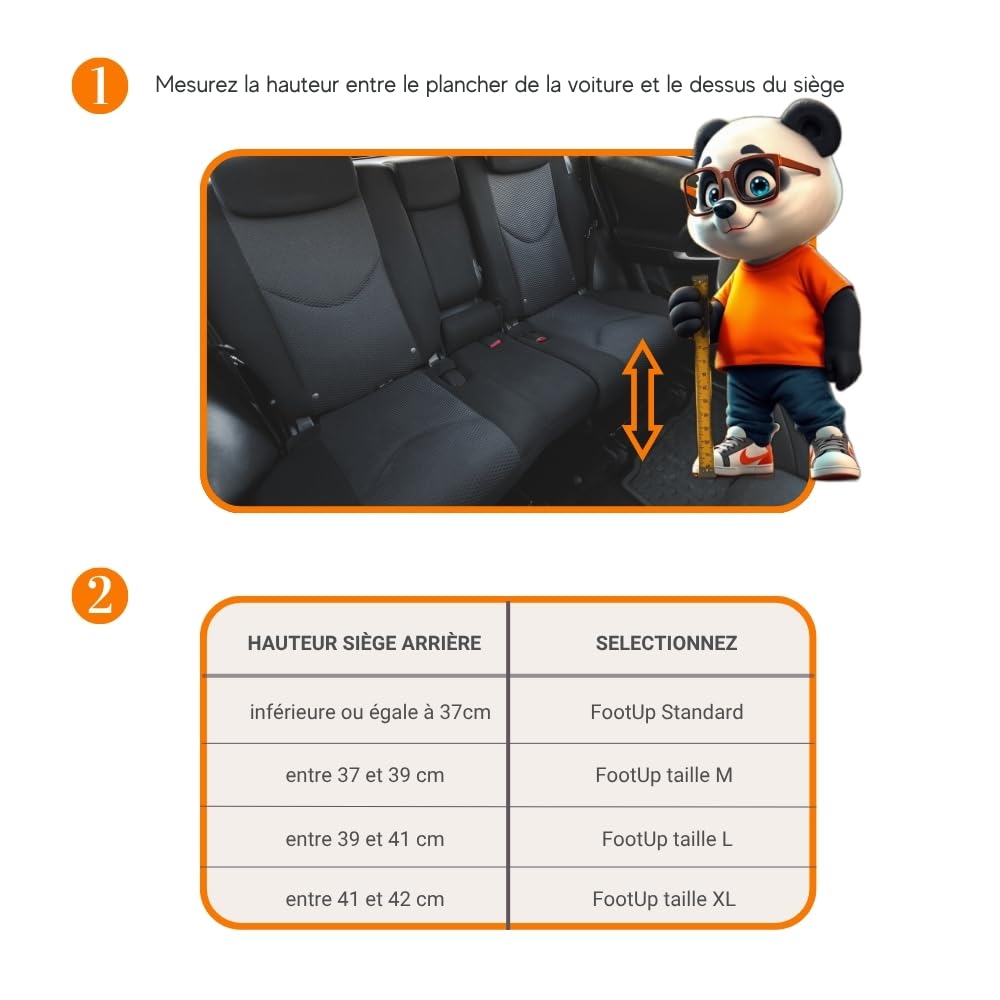 1

Mesurez la hauteur entre le plancher de la voiture et le dessus du siège

2

| HAUTEUR SIÈGE ARRIÈRE | SELECTIONNEZ |
|---|---|
| inférieure ou égale à 37cm | FootUp Standard |
| entre 37 et 39 cm | FootUp taille M |
| entre 39 et 41 cm | FootUp taille L |
| entre 41 et 42 cm | FootUp taille XL |