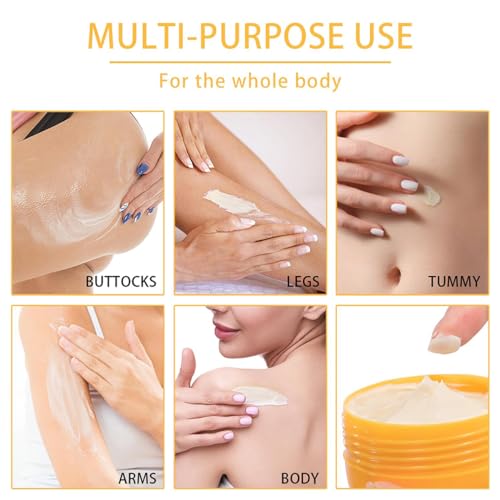 MULTI-PURPOSE USE

For the whole body

BUTTOCKS

LEGS

TUMMY

ARMS

BODY