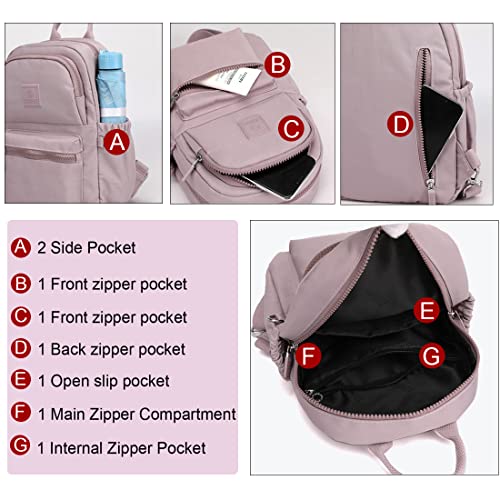 A
B
C
D

A 2 Side Pocket
B 1 Front zipper pocket
C 1 Front zipper pocket
D 1 Back zipper pocket
E 1 Open slip pocket
F 1 Main Zipper Compartment
G 1 Internal Zipper Pocket

E
F
G