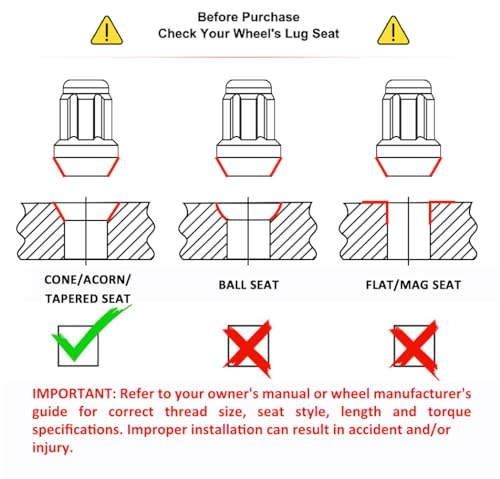 Before Purchase
Check Your Wheel's Lug Seat

CONE/ACORN/
TAPERED SEAT

BALL SEAT

FLAT/MAG SEAT

IMPORTANT: Refer to your owner's manual or wheel manufacturer's guide for correct thread size, seat style, length and torque specifications. Improper installation can result in accident and/or injury.