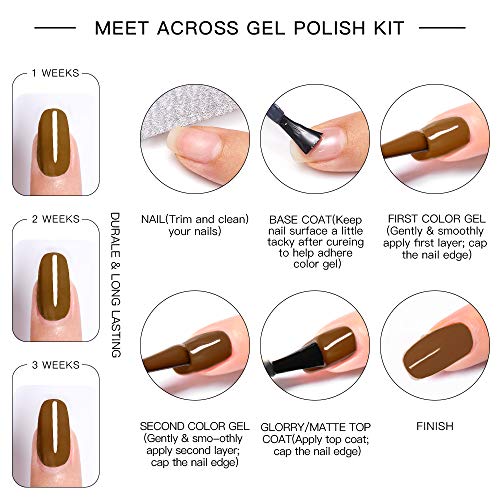 MEET ACROSS GEL POLISH KIT

1 WEEKS

2 WEEKS

3 WEEKS

DURALE & LONG LASTING

NAIL(Trim and clean) your nails)

BASE COAT(Keep nail surface a little tacky after cureing to help adhere color gel)

FIRST COLOR GEL (Gently & smoothly apply first layer; cap the nail edge)

SECOND COLOR GEL (Gently & smo-othly apply second layer; cap the nail edge)

GLORRY/MATTE TOP COAT(Apply top coat; cap the nail edge)

FINISH