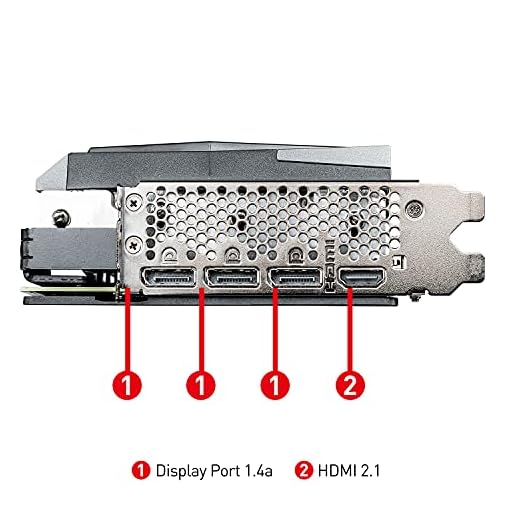 1 1 1 2

1 Display Port 1.4a 2 HDMI 2.1