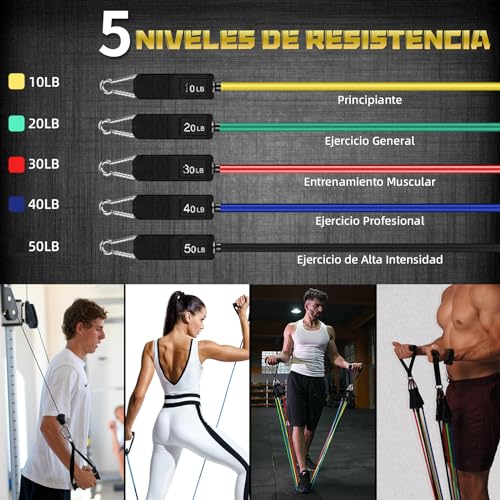 5 NIVELES DE RESISTENCIA

10LB
10LB
Principiante

20LB
20LB
Ejercicio General

30LB
30LB
Entrenamiento Muscular

40LB
40LB
Ejercicio Profesional

50LB
50LB
Ejercicio de Alta Intensidad