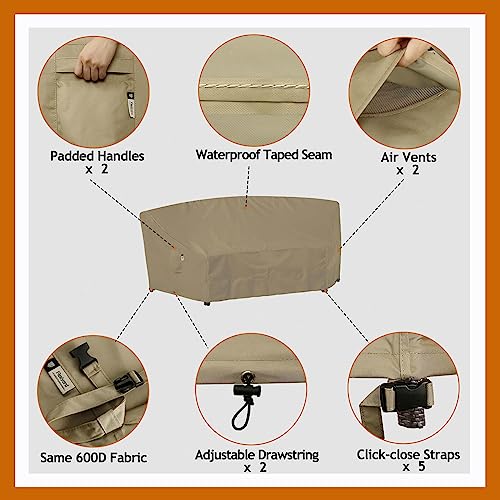 Padded Handles
x 2

Waterproof Taped Seam

Air Vents
x 2

Same 600D Fabric

Adjustable Drawstring
x 2

Click-close Straps
x 5