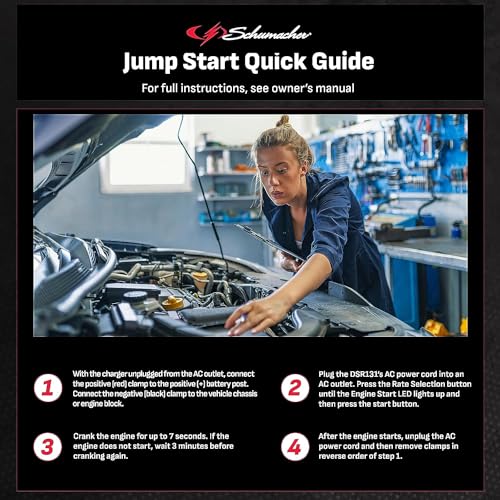 Schumacher

Jump Start Quick Guide

For full instructions, see owner's manual

1 With the charger unplugged from the AC outlet, connect the positive (red) clamp to the positive (+) battery post. Connect the negative (black) clamp to the vehicle chassis or engine block.

2 Plug the DSR131's AC power cord into an AC outlet. Press the Rate Selection button until the Engine Start LED lights up and then press the start button.

3 Crank the engine for up to 7 seconds. If the engine does not start, wait 3 minutes before cranking again.

4 After the engine starts, unplug the AC power cord and then remove clamps in reverse order of step 1.