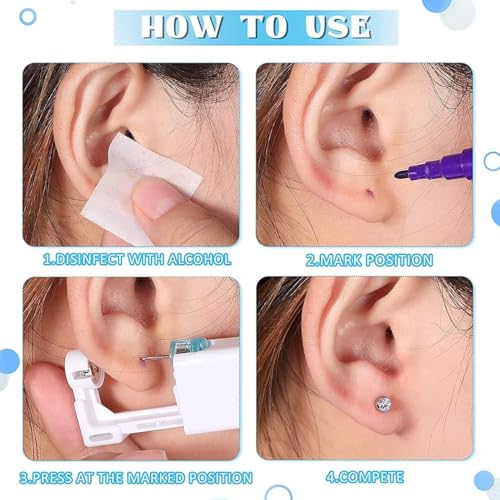 HOW TO USE

1.DISINFECT WITH ALCOHOL

2.MARK POSITION

3.PRESS AT THE MARKED POSITION

4.COMPETE