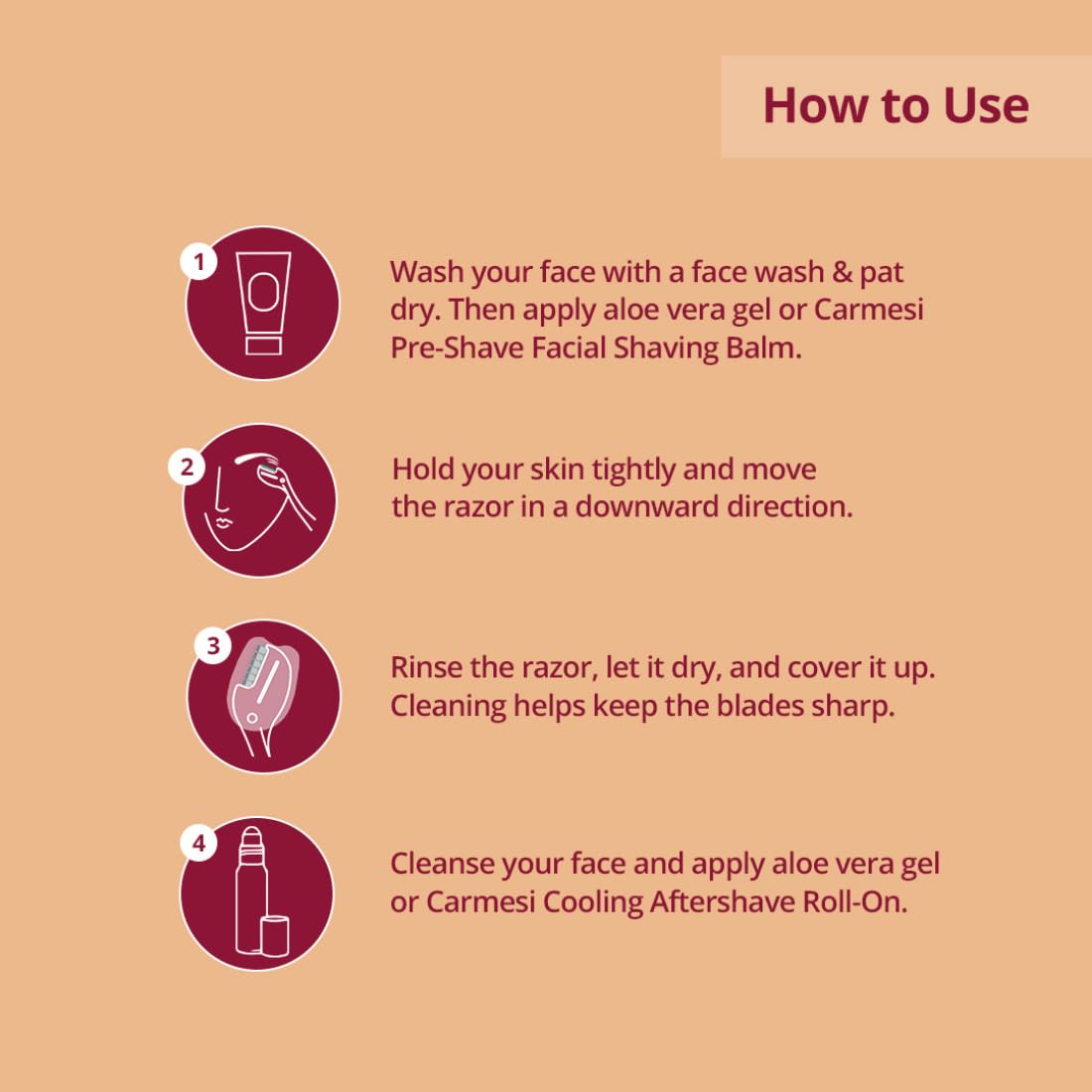 How to Use

1

Wash your face with a face wash & pat dry. Then apply aloe vera gel or Carmesi Pre-Shave Facial Shaving Balm.

2

Hold your skin tightly and move the razor in a downward direction.

3

Rinse the razor, let it dry, and cover it up. Cleaning helps keep the blades sharp.

4

Cleanse your face and apply aloe vera gel or Carmesi Cooling Aftershave Roll-On.