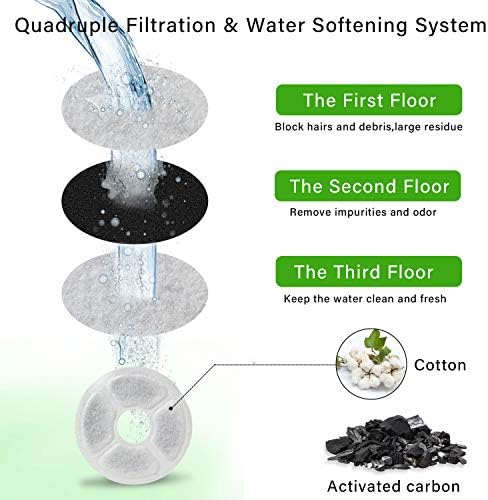 Quadruple Filtration & Water Softening System

The First Floor

Block hairs and debris,large residue

The Second Floor

Remove impurities and odor

The Third Floor

Keep the water clean and fresh

Cotton

Activated carbon