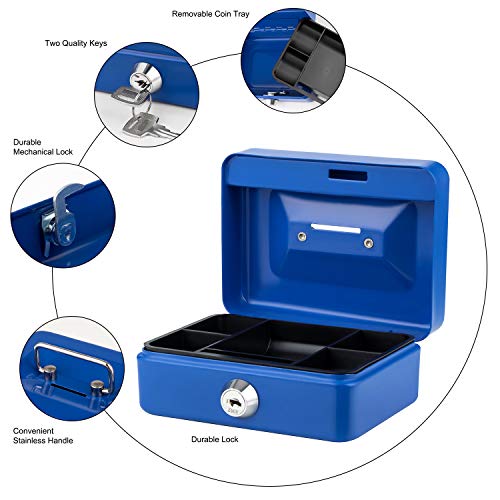 Removable Coin Tray

Two Quality Keys

Durable
Mechanical Lock

Convenient
Stainless Handle

Durable Lock