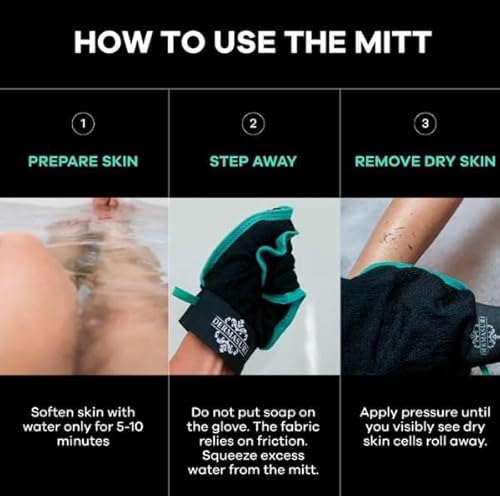 HOW TO USE THE MITT

1

PREPARE SKIN

Soften skin with water only for 5-10 minutes

2

STEP AWAY

DERMASURI

Do not put soap on the glove. The fabric relies on friction. Squeeze excess water from the mitt.

3

REMOVE DRY SKIN

DERMASURI

Apply pressure until you visibly see dry skin cells roll away.