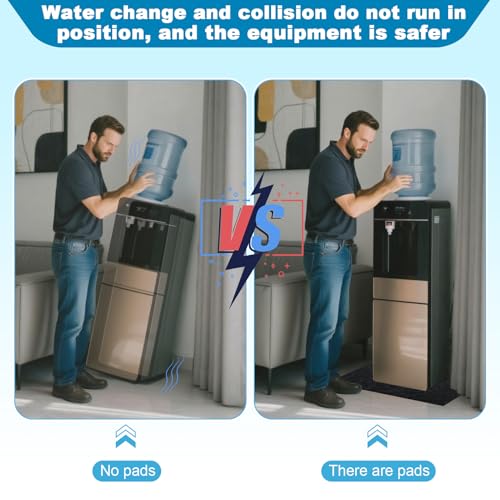 Water change and collision do not run in position, and the equipment is safer

VS

No pads

There are pads