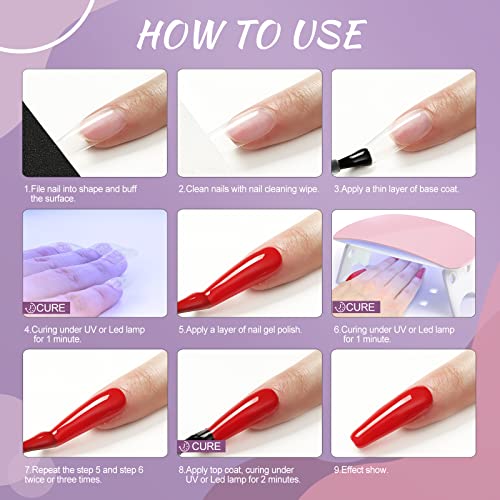 HOW TO USE

1.File nail into shape and buff the surface.

2.Clean nails with nail cleaning wipe.

3.Apply a thin layer of base coat.

CURE

4.Curing under UV or Led lamp for 1 minute.

5.Apply a layer of nail gel polish.

CURE

6.Curing under UV or Led lamp for 1 minute.

7.Repeat the step 5 and step 6 twice or three times.

CURE

8.Apply top coat, curing under UV or Led lamp for 2 minutes.

9.Effect show.