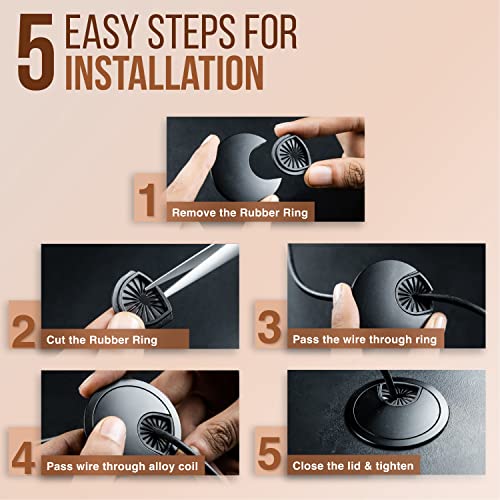 5 EASY STEPS FOR INSTALLATION

1 Remove the Rubber Ring

2 Cut the Rubber Ring

3 Pass the wire through ring

4 Pass wire through alloy coil

5 Close the lid & tighten