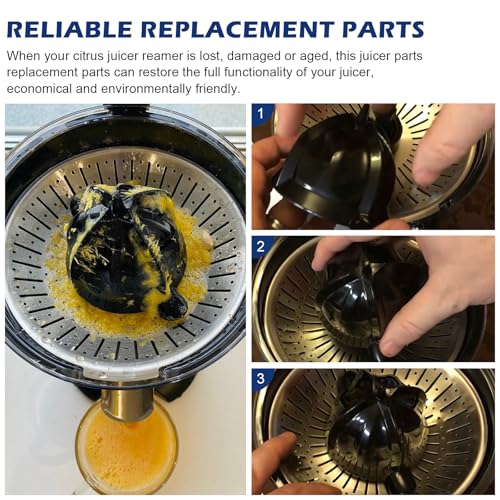 RELIABLE REPLACEMENT PARTS

When your citrus juicer reamer is lost, damaged or aged, this juicer parts replacement parts can restore the full functionality of your juicer, economical and environmentally friendly.

1

2

3