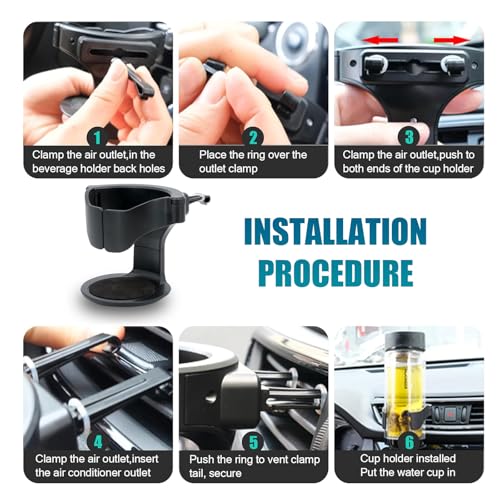 1
Clamp the air outlet,in the beverage holder back holes

2
Place the ring over the outlet clamp

3
Clamp the air outlet,push to both ends of the cup holder

INSTALLATION PROCEDURE

4
Clamp the air outlet,insert the air conditioner outlet

5
Push the ring to vent clamp tail, secure

6
Cup holder installed Put the water cup in