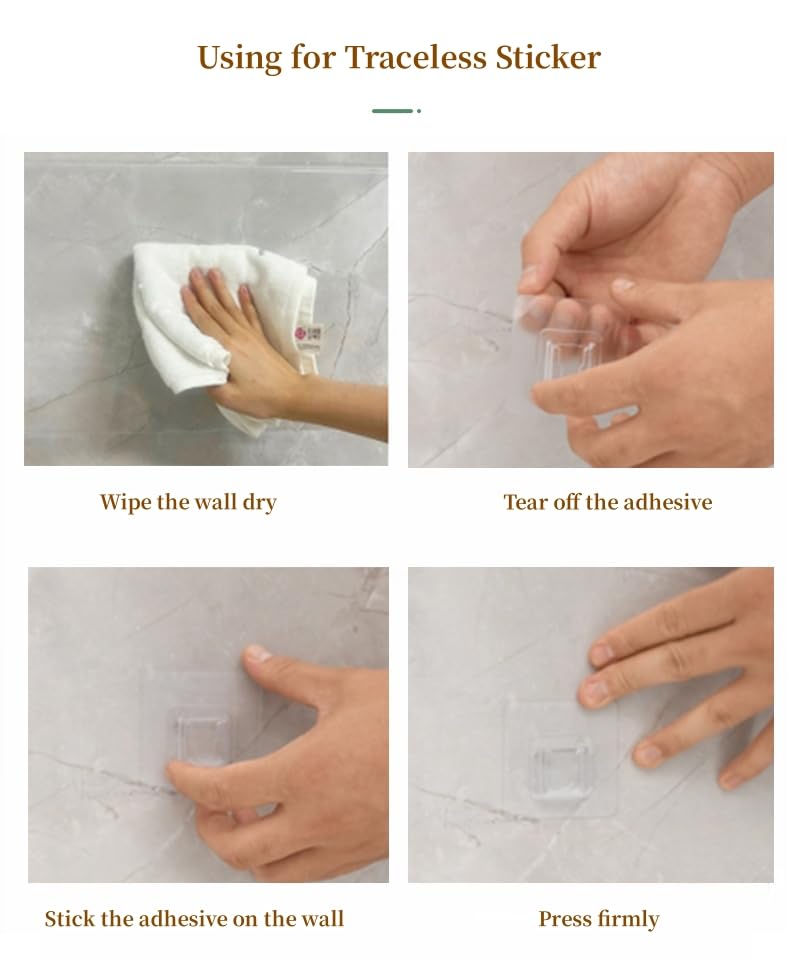 Using for Traceless Sticker

Wipe the wall dry

Tear off the adhesive

Stick the adhesive on the wall

Press firmly