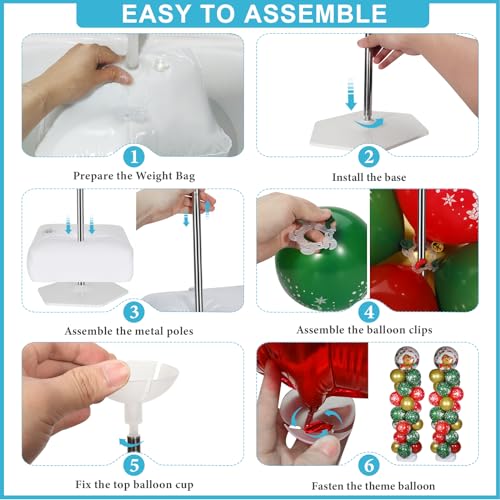 EASY TO ASSEMBLE

1
Prepare the Weight Bag

2
Install the base

3
Assemble the metal poles

4
Assemble the balloon clips

5
Fix the top balloon cup

6
Fasten the theme balloon