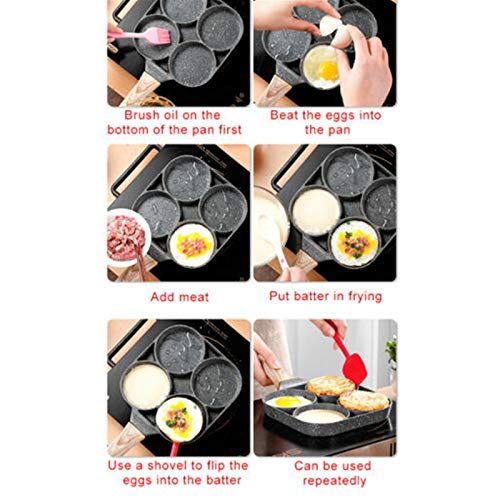 Brush oil on the bottom of the pan first

Beat the eggs into the pan

Add meat

Put batter in frying

Use a shovel to flip the eggs into the batter

Can be used repeatedly