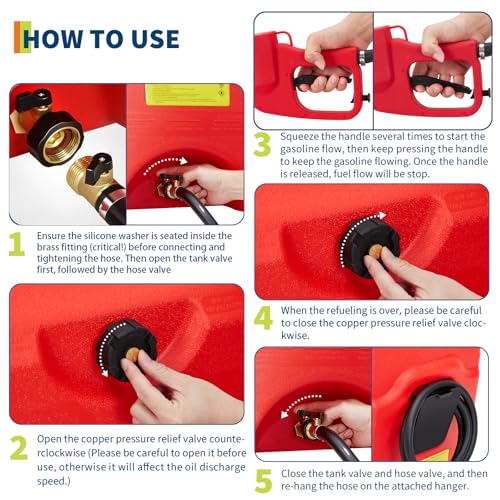 HOW TO USE

1 Ensure the silicone washer is seated inside the brass fitting (critical!) before connecting and tightening the hose. Then open the tank valve first, followed by the hose valve

2 Open the copper pressure relief valve counterclockwise (Please be careful to open it before use, otherwise it will affect the oil discharge speed.)

3 Squeeze the handle several times to start the gasoline flow, then keep pressing the handle to keep the gasoline flowing. Once the handle is released, fuel flow will be stop.

4 When the refueling is over, please be careful to close the copper pressure relief valve clockwise.

5 Close the tank valve and hose valve, and then re-hang the hose on the attached hanger.