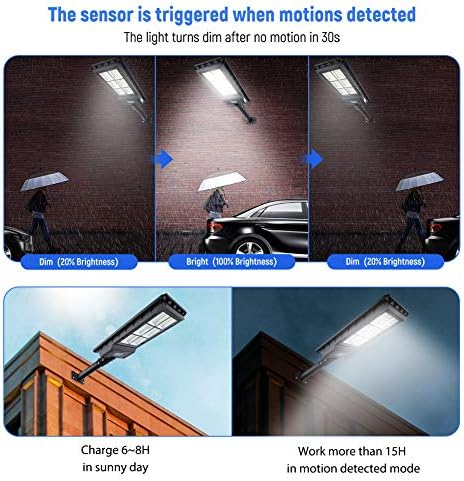 The sensor is triggered when motions detected

The light turns dim after no motion in 30s

Dim (20% Brightness)

Bright (100% Brightness)

Dim (20% Brightness)

Charge 6~8H in sunny day

Work more than 15H in motion detected mode