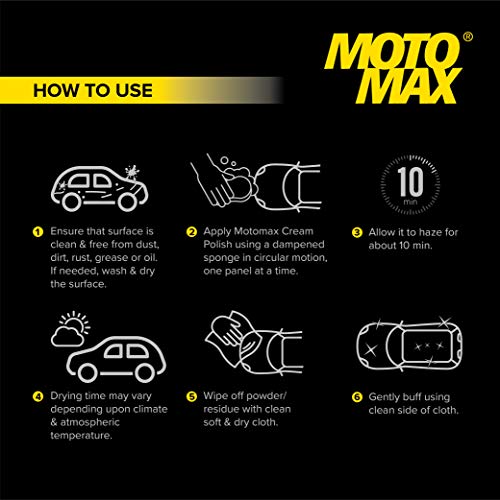 MOTO MAX®

HOW TO USE

10 min

1 Ensure that surface is clean & free from dust, dirt, rust, grease or oil. If needed, wash & dry the surface.

2 Apply Motomax Cream Polish using a dampened sponge in circular motion, one panel at a time.

3 Allow it to haze for about 10 min.

4 Drying time may vary depending upon climate & atmospheric temperature.

5 Wipe off powder/ residue with clean soft & dry cloth.

6 Gently buff using clean side of cloth.